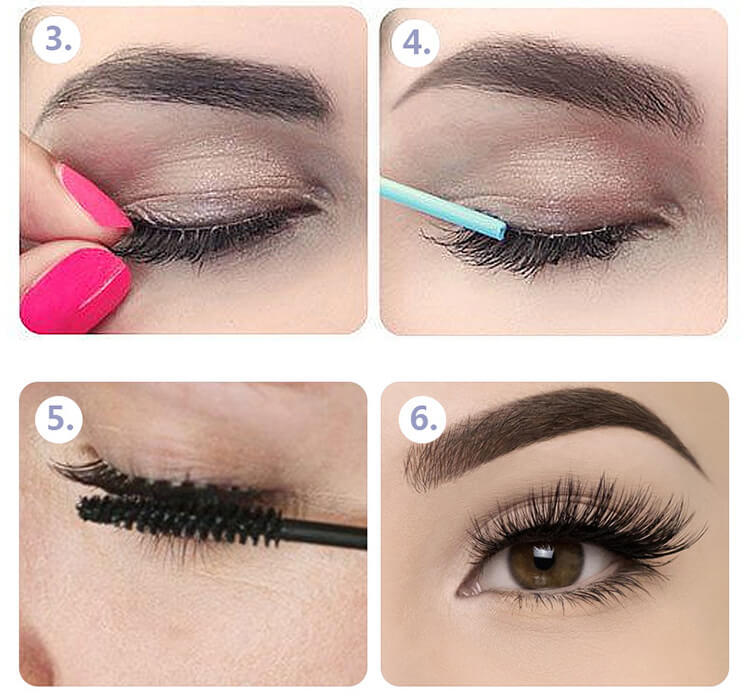 3.

4.

5.

6.